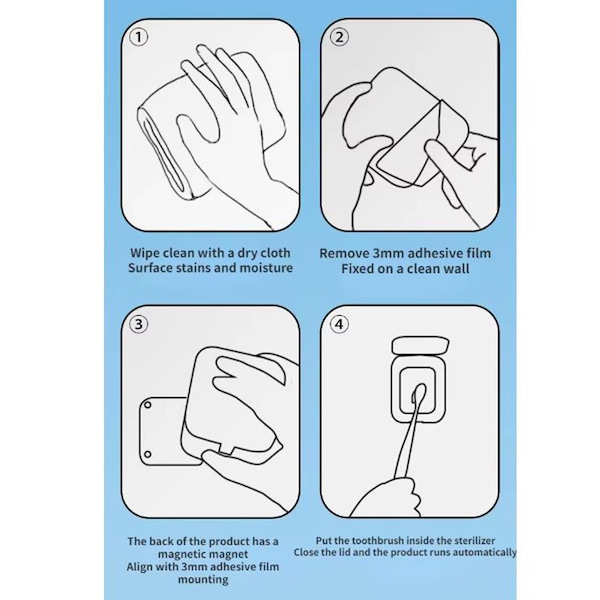 ①

Wipe clean with a dry cloth
Surface stains and moisture

②

Remove 3mm adhesive film
Fixed on a clean wall

③

The back of the product has a magnetic magnet
Align with 3mm adhesive film mounting

④

Put the toothbrush inside the sterilizer
Close the lid and the product runs automatically