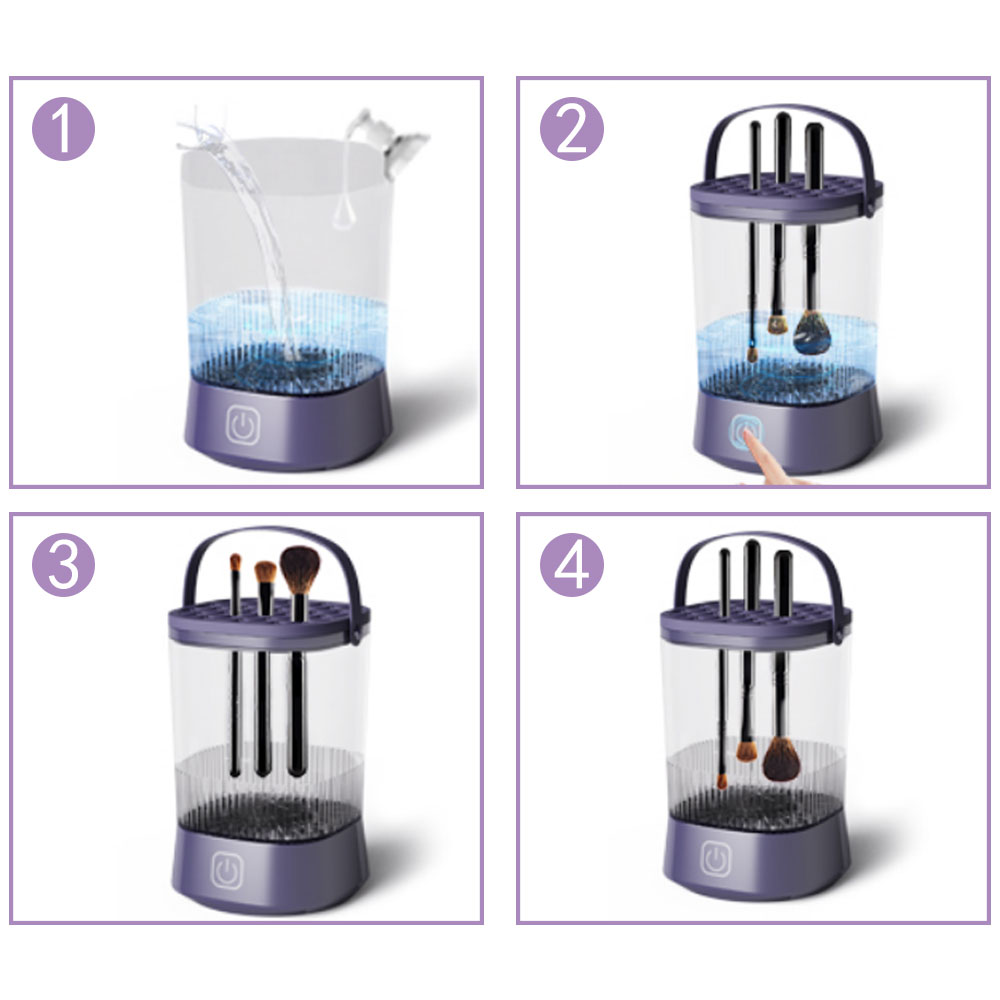 1

2

3

4