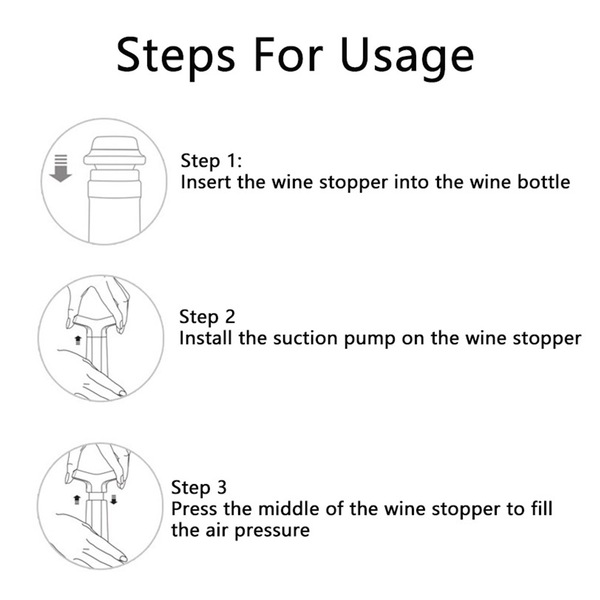 Steps For Usage

Step 1:
Insert the wine stopper into the wine bottle

Step 2
Install the suction pump on the wine stopper

Step 3
Press the middle of the wine stopper to fill the air pressure