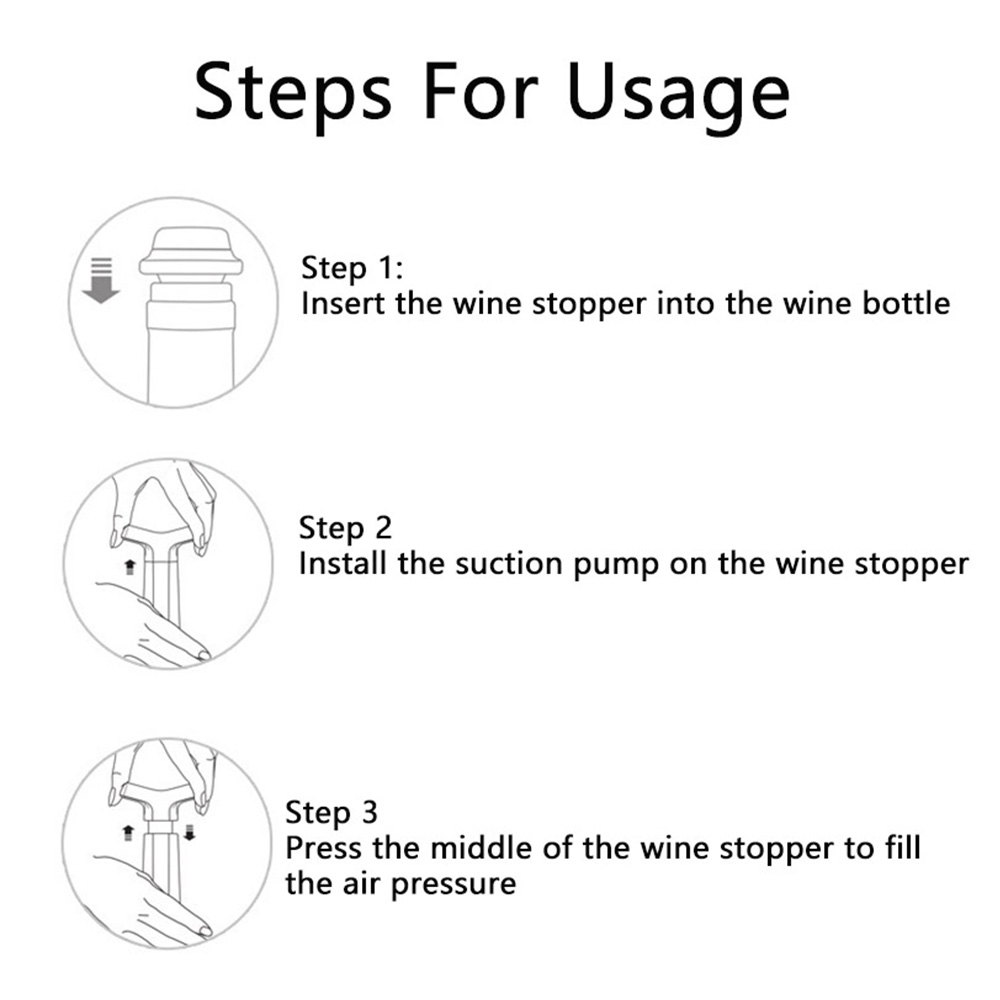 Steps For Usage

Step 1:
Insert the wine stopper into the wine bottle

Step 2
Install the suction pump on the wine stopper

Step 3
Press the middle of the wine stopper to fill the air pressure