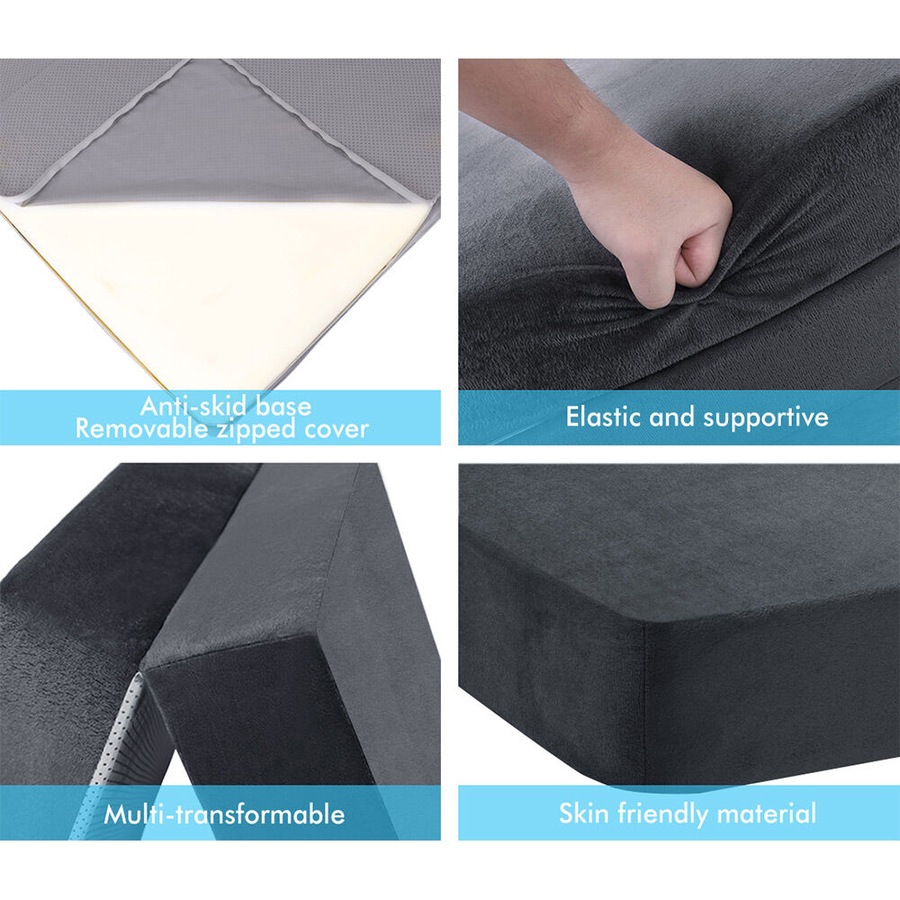 Anti-skid base
Removable zipped cover

Elastic and supportive

Multi-transformable

Skin friendly material