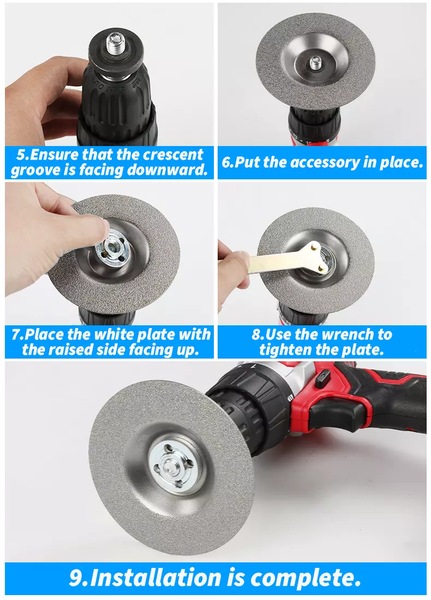 5.Ensure that the crescent groove is facing downward.

6.Put the accessory in place.

7.Place the white plate with the raised side facing up.

8.Use the wrench to tighten the plate.

9.Installation is complete.