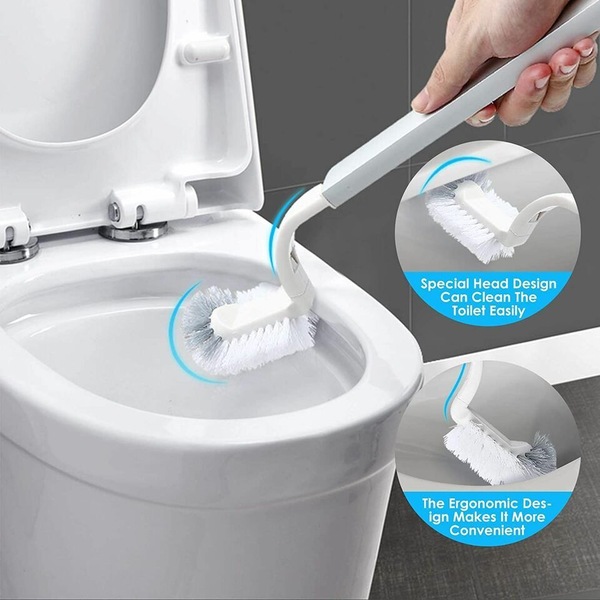 Special Head Design Can Clean The Toilet Easily

The Ergonomic Design Makes It More Convenient