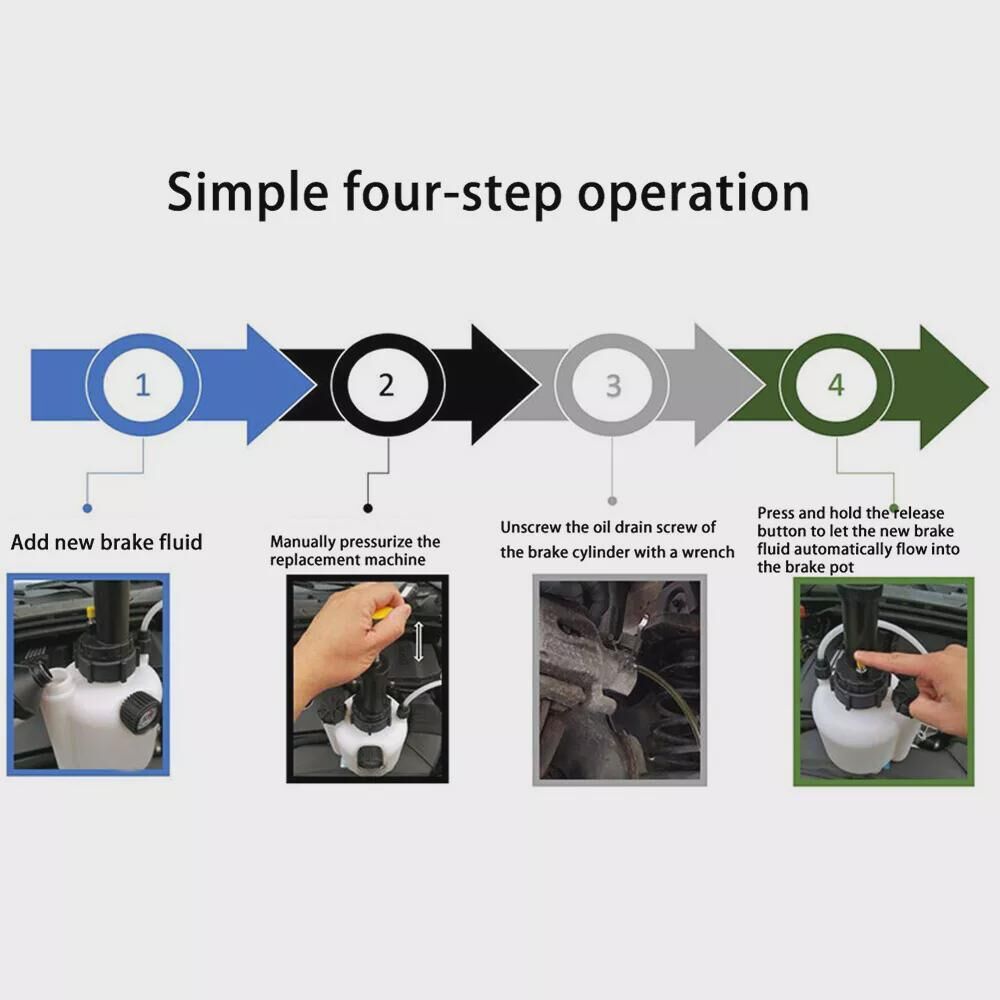 Simple four-step operation

1

2

3

4

Add new brake fluid

Manually pressurize the replacement machine

Unscrew the oil drain screw of the brake cylinder with a wrench

Press and hold the release button to let the new brake fluid automatically flow into the brake pot