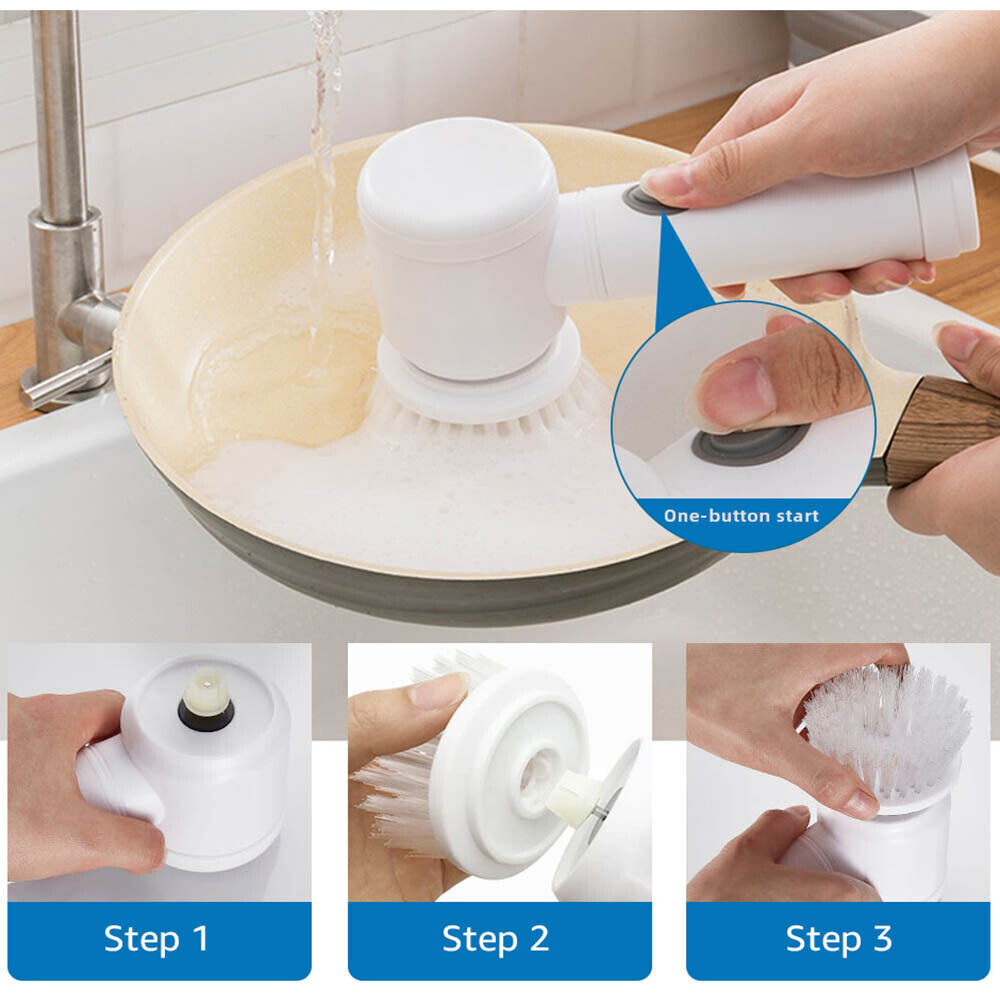 One-button start

Step 1

Step 2

Step 3