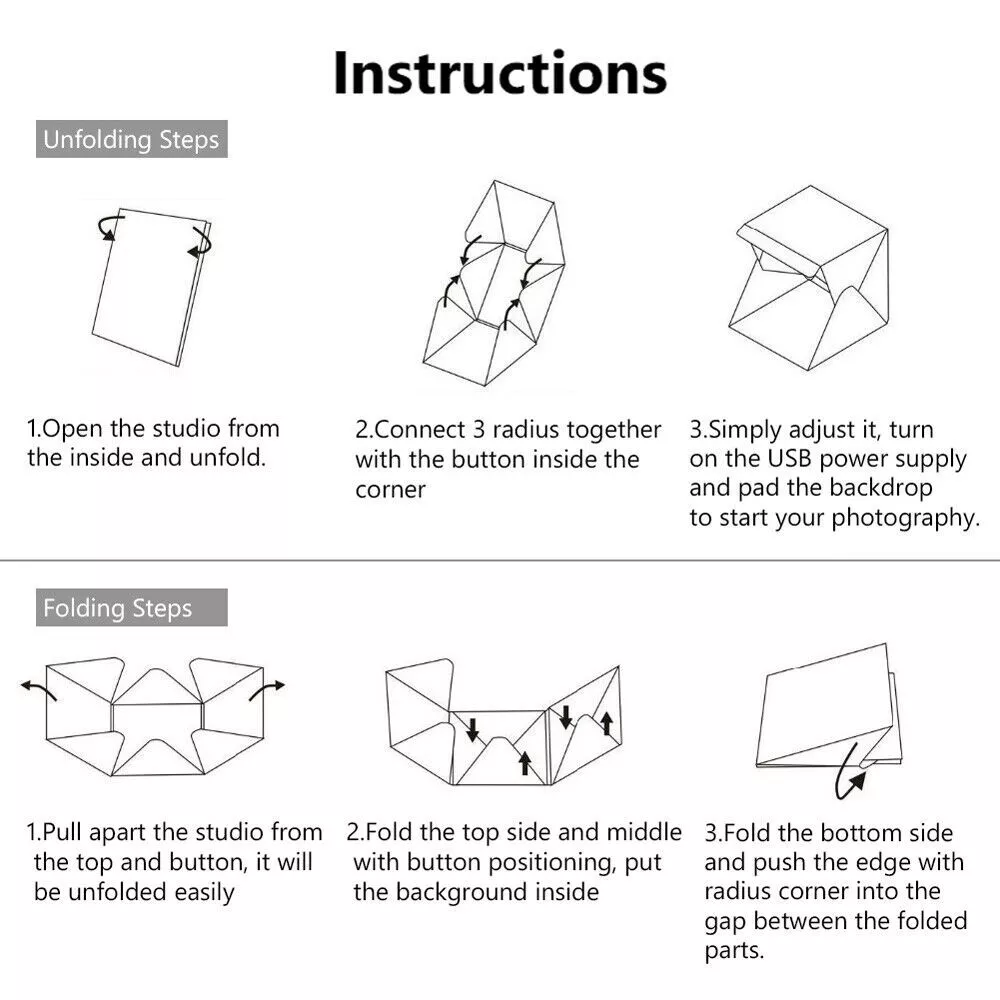 Instructions

Unfolding Steps

1.Open the studio from the inside and unfold.

2.Connect 3 radius together with the button inside the corner

3.Simply adjust it, turn on the USB power supply and pad the backdrop to start your photography.

Folding Steps

1.Pull apart the studio from the top and button, it will be unfolded easily

2.Fold the top side and middle with button positioning, put the background inside

3.Fold the bottom side and push the edge with radius corner into the gap between the folded parts.