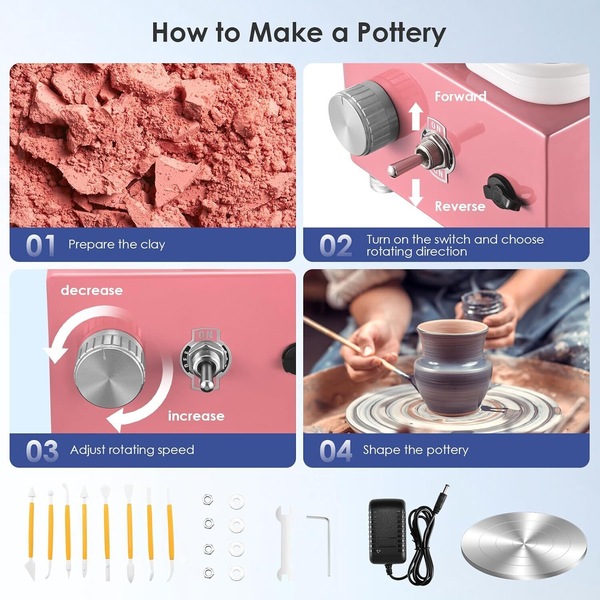 How to Make a Pottery

01 Prepare the clay

Forward
ON
ON
Reverse

02 Turn on the switch and choose rotating direction

decrease
ON
OFF
increase

03 Adjust rotating speed

04 Shape the pottery