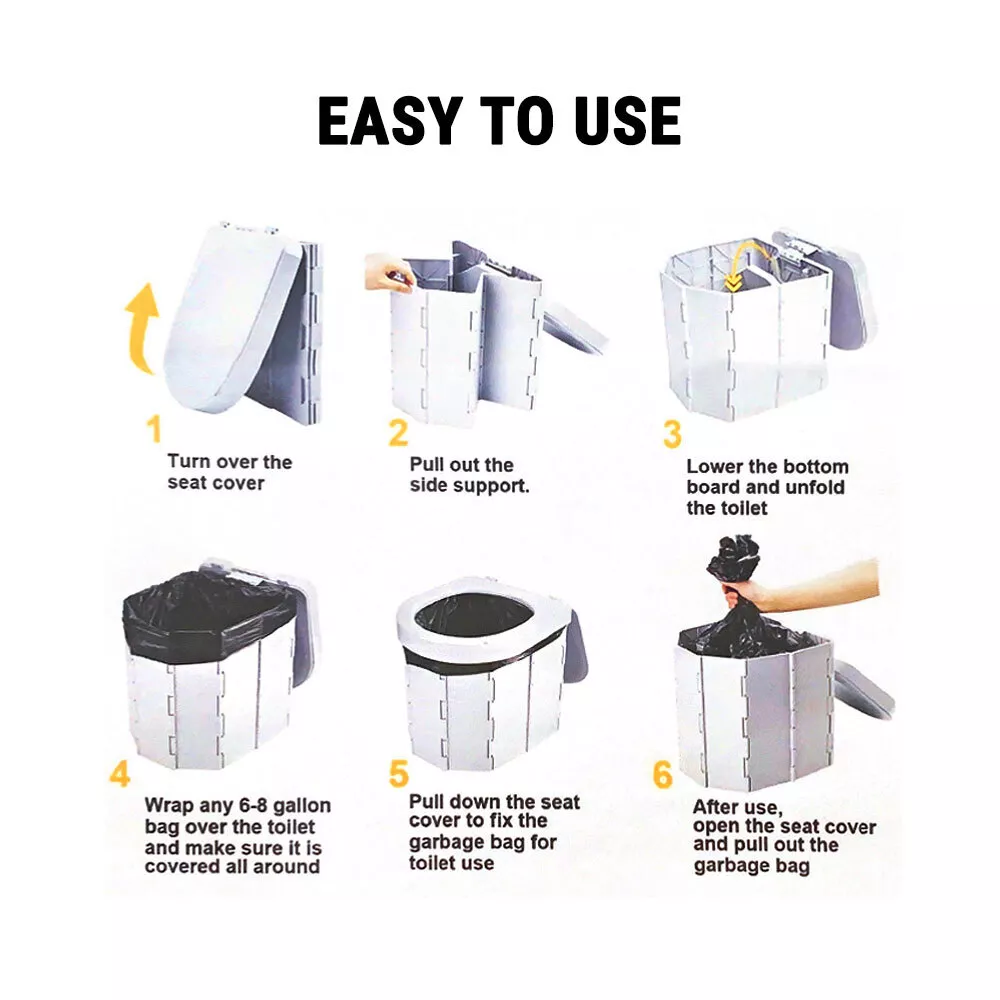 EASY TO USE

1
Turn over the seat cover

2
Pull out the side support.

3
Lower the bottom board and unfold the toilet

4
Wrap any 6-8 gallon bag over the toilet and make sure it is covered all around

5
Pull down the seat cover to fix the garbage bag for toilet use

6
After use, open the seat cover and pull out the garbage bag