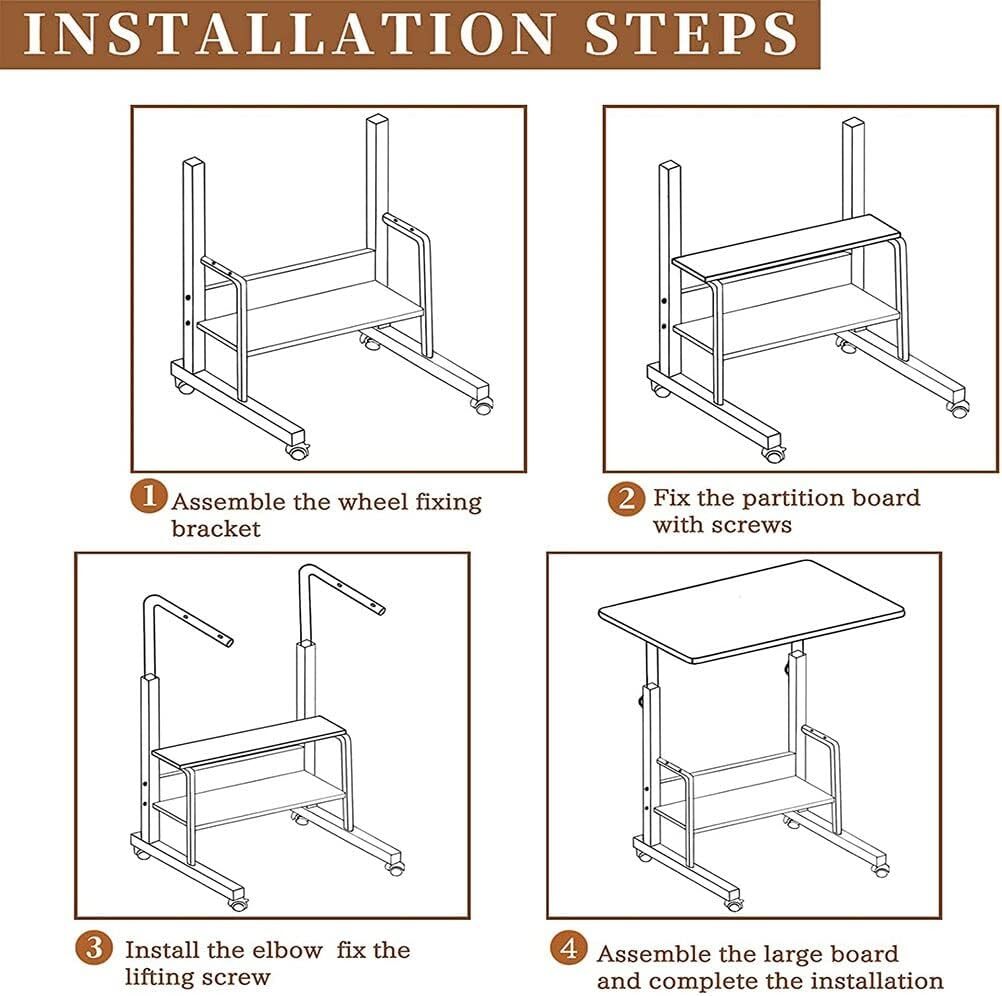 INSTALLATION STEPS

1 Assemble the wheel fixing bracket

2 Fix the partition board with screws

3 Install the elbow fix the lifting screw

4 Assemble the large board and complete the installation