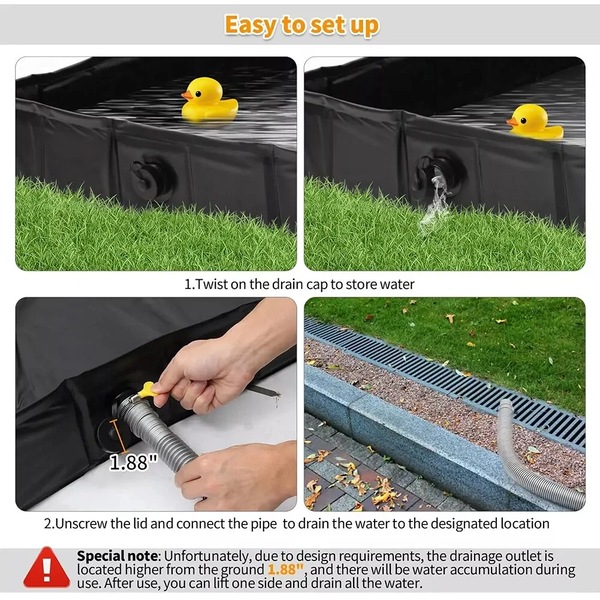 Easy to set up

1.Twist on the drain cap to store water

1.88"

2.Unscrew the lid and connect the pipe to drain the water to the designated location

Special note: Unfortunately, due to design requirements, the drainage outlet is located higher from the ground 1.88", and there will be water accumulation during use. After use, you can lift one side and drain all the water.