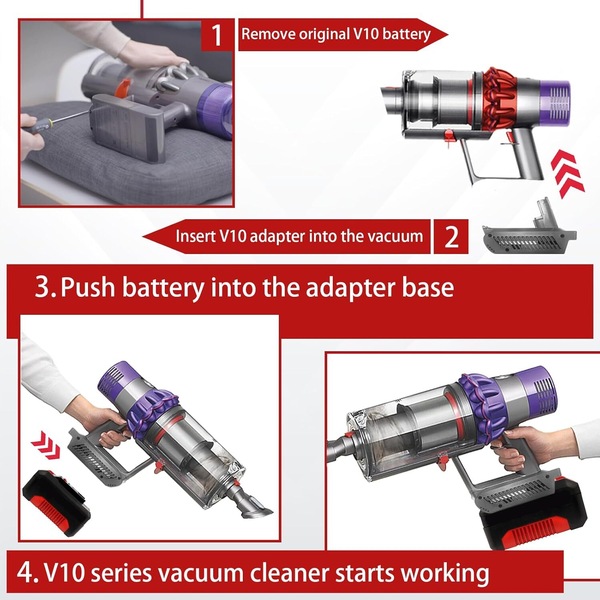 1 Remove original V10 battery

Insert V10 adapter into the vacuum 2

3. Push battery into the adapter base

4. V10 series vacuum cleaner starts working