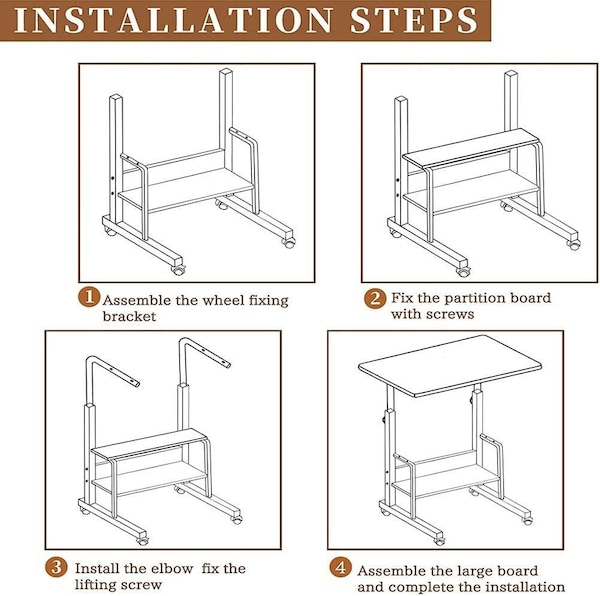 INSTALLATION STEPS

1 Assemble the wheel fixing bracket

2 Fix the partition board with screws

3 Install the elbow fix the lifting screw

4 Assemble the large board and complete the installation