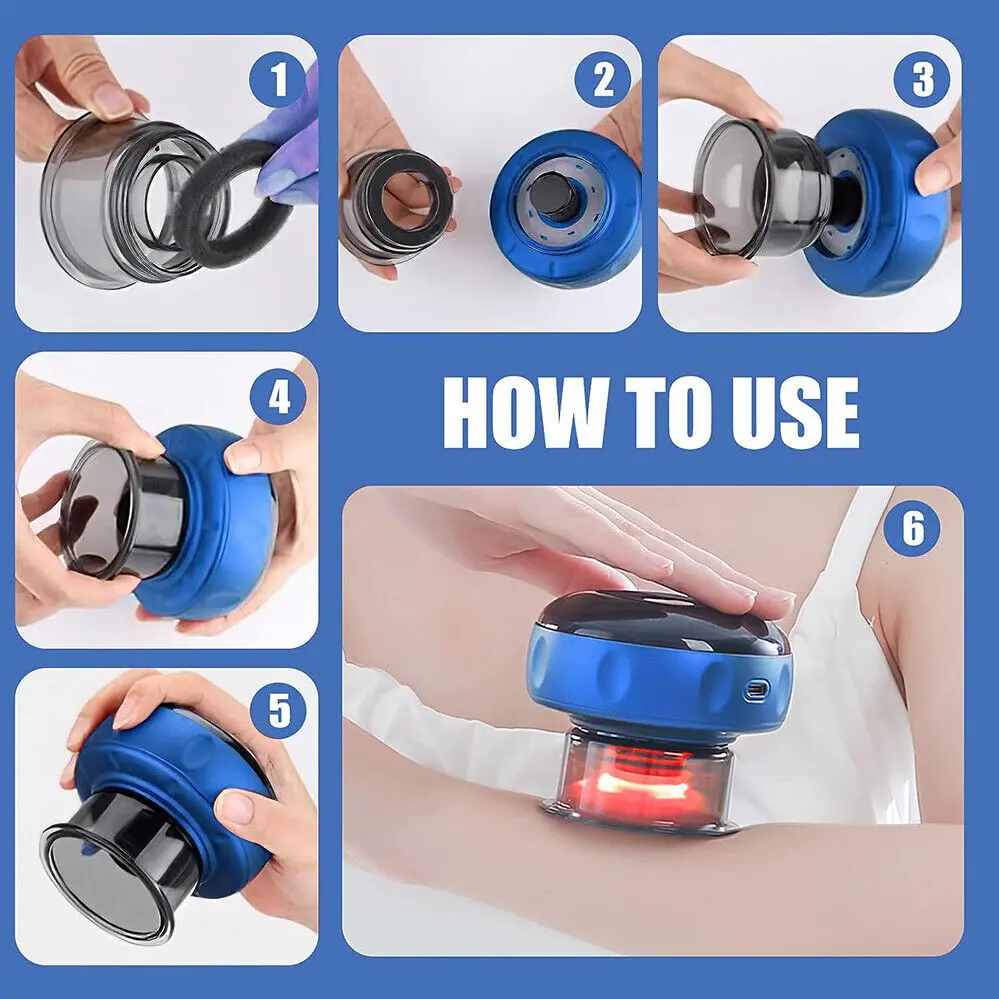 1

2

3

4

HOW TO USE

5

6