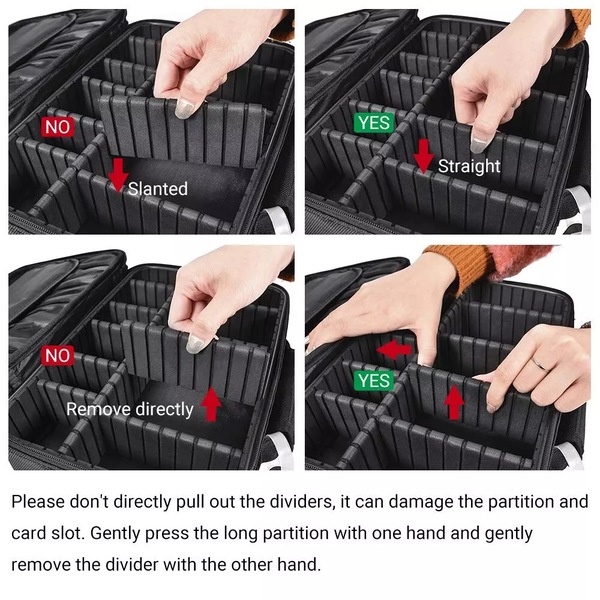 NO

Slanted

YES

Straight

NO

Remove directly

YES

Please don't directly pull out the dividers, it can damage the partition and card slot. Gently press the long partition with one hand and gently remove the divider with the other hand.