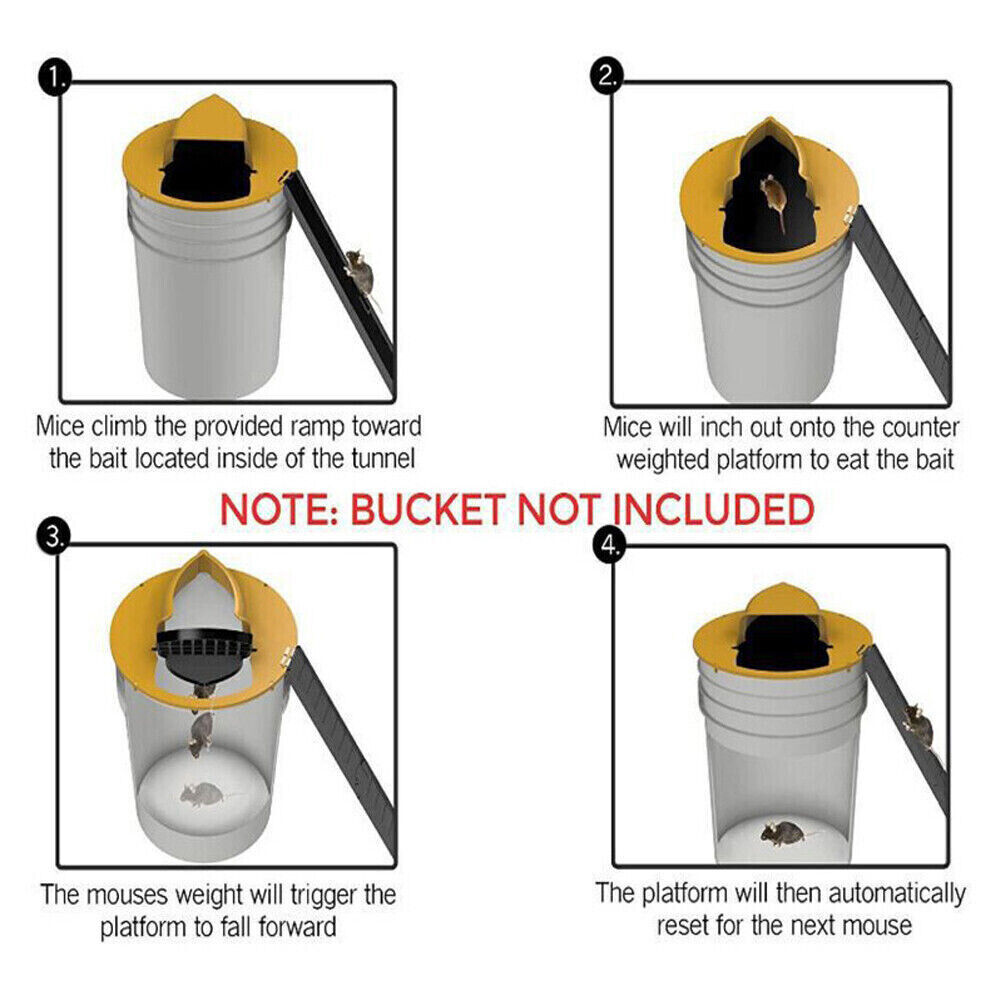 1.

Mice climb the provided ramp toward the bait located inside of the tunnel

2.

Mice will inch out onto the counter weighted platform to eat the bait

NOTE: BUCKET NOT INCLUDED

3.

The mouses weight will trigger the platform to fall forward

4.

The platform will then automatically reset for the next mouse