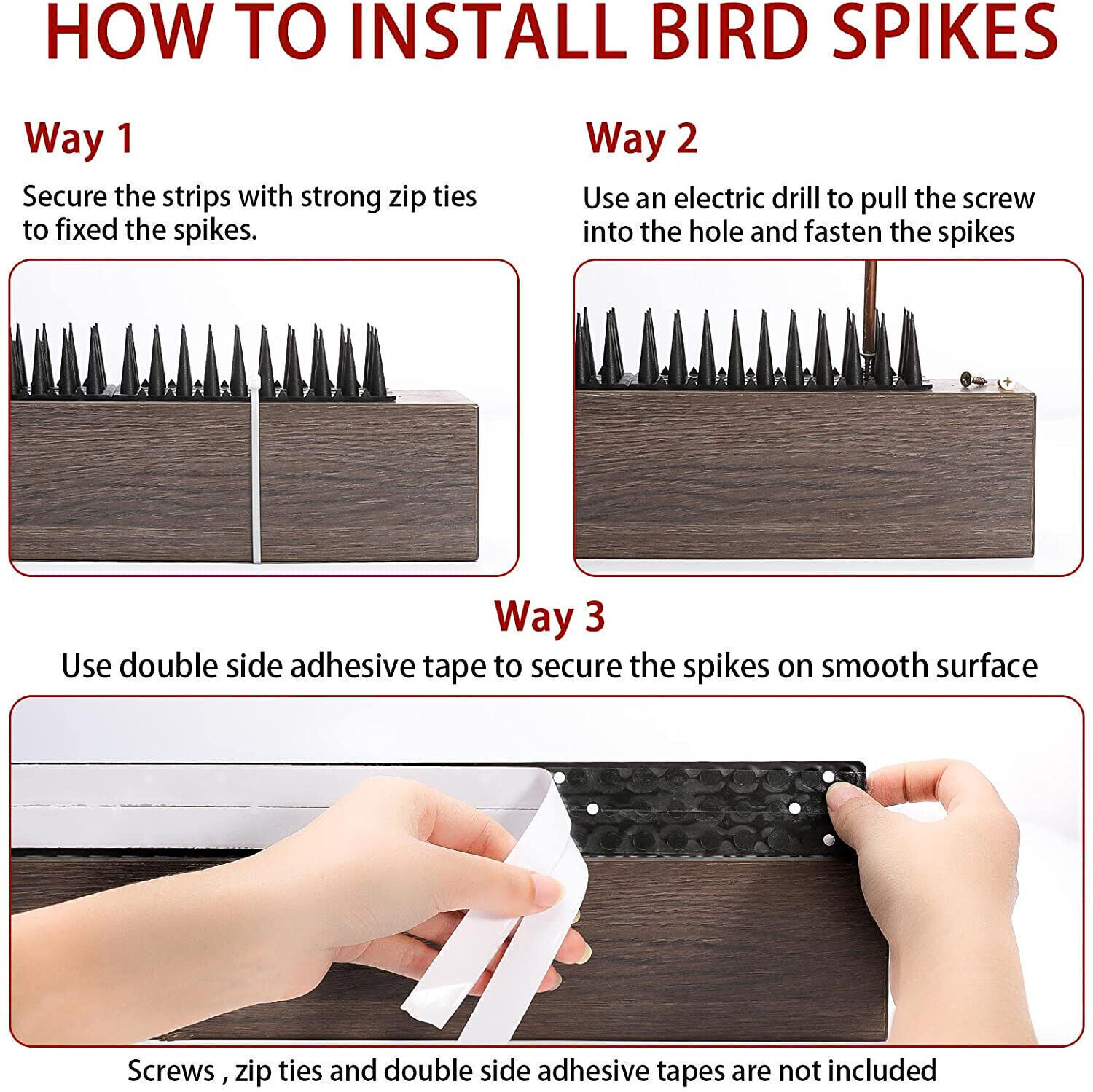 HOW TO INSTALL BIRD SPIKES

Way 1

Secure the strips with strong zip ties to fixed the spikes.

Way 2

Use an electric drill to pull the screw into the hole and fasten the spikes

Way 3

Use double side adhesive tape to secure the spikes on smooth surface

Screws , zip ties and double side adhesive tapes are not included