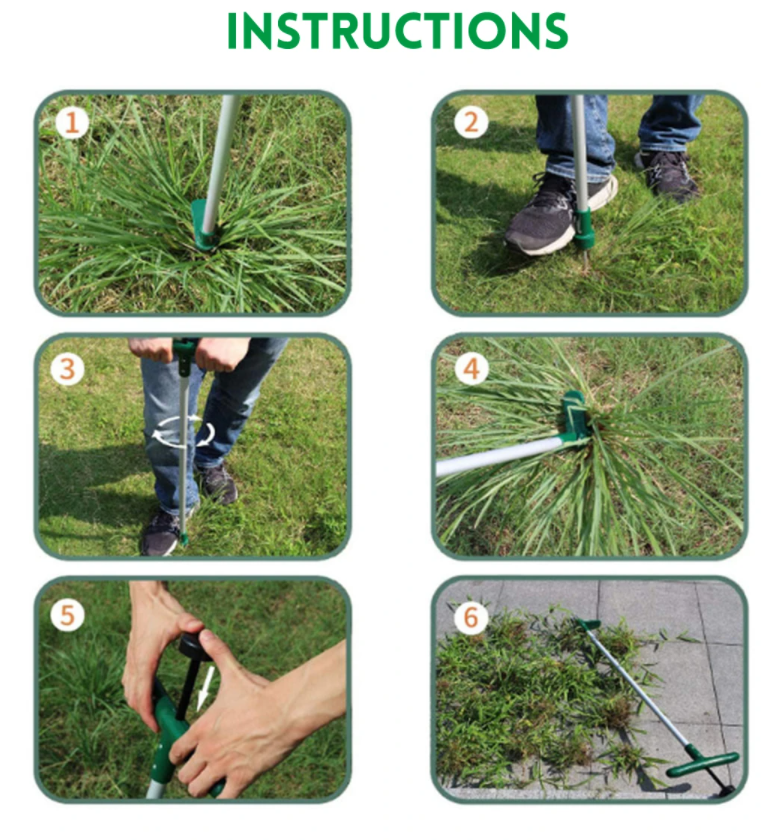 INSTRUCTIONS

1

2

3

4

5

6