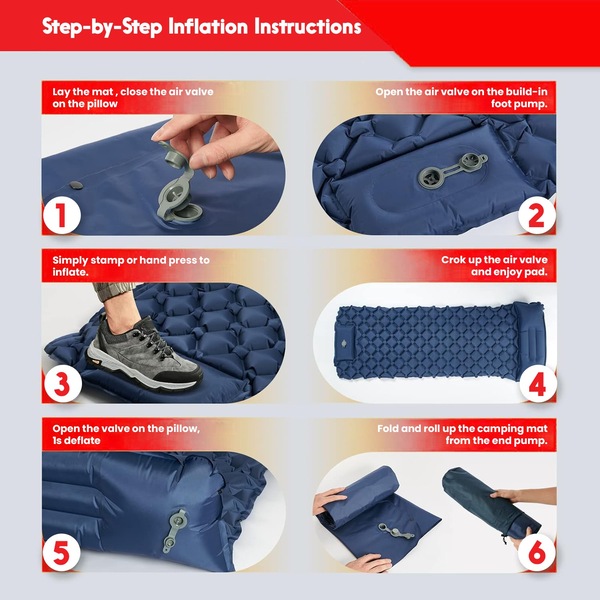 Step-by-Step Inflation Instructions

Lay the mat , close the air valve on the pillow

1

Open the air valve on the build-in foot pump.

2

Simply stamp or hand press to inflate.

3

Crok up the air valve and enjoy pad.

4

Open the valve on the pillow, 1s deflate

5

Fold and roll up the camping mat from the end pump.

6