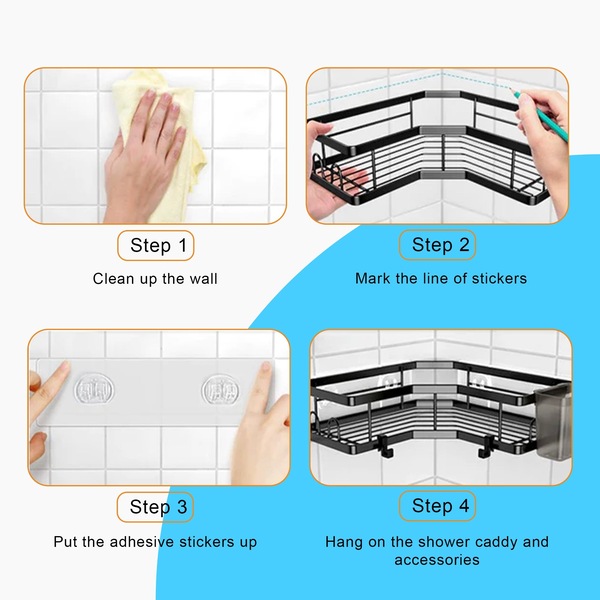 Step 1
Clean up the wall

Step 2
Mark the line of stickers

Step 3
Put the adhesive stickers up

Step 4
Hang on the shower caddy and accessories