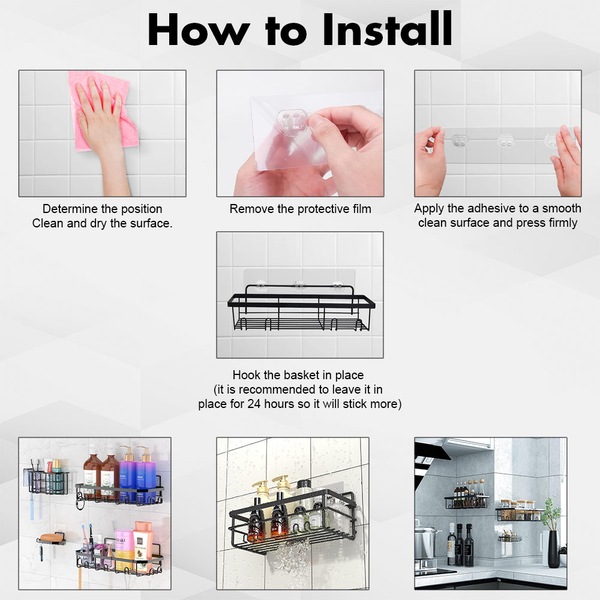 How to Install

Determine the position
Clean and dry the surface.

Remove the protective film

Apply the adhesive to a smooth clean surface and press firmly

Hook the basket in place
(it is recommended to leave it in place for 24 hours so it will stick more)