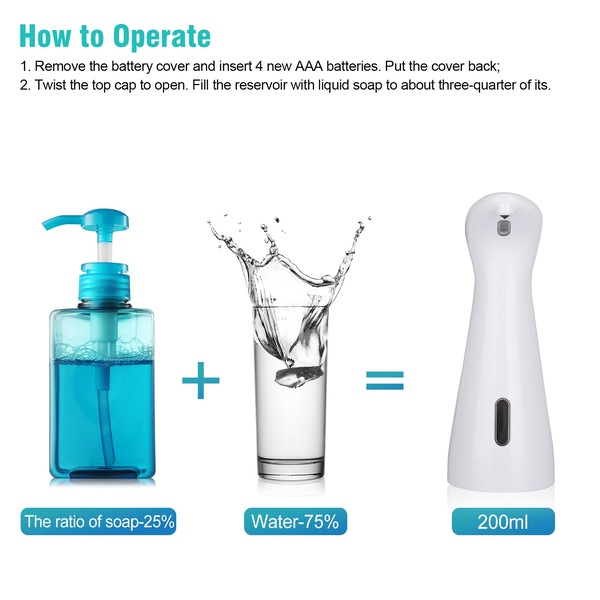 How to Operate

1. Remove the battery cover and insert 4 new AAA batteries. Put the cover back;
2. Twist the top cap to open. Fill the reservoir with liquid soap to about three-quarter of its.

+

=

The ratio of soap-25%

Water-75%

200ml