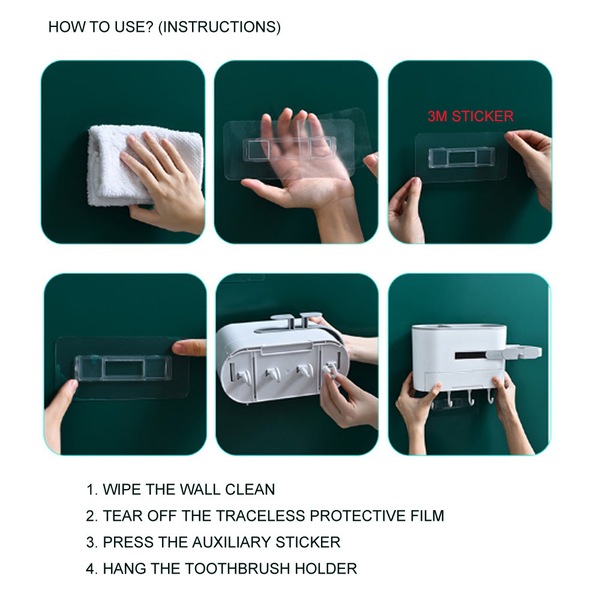 HOW TO USE? (INSTRUCTIONS)

3M STICKER

1. WIPE THE WALL CLEAN
2. TEAR OFF THE TRACELESS PROTECTIVE FILM
3. PRESS THE AUXILIARY STICKER
4. HANG THE TOOTHBRUSH HOLDER