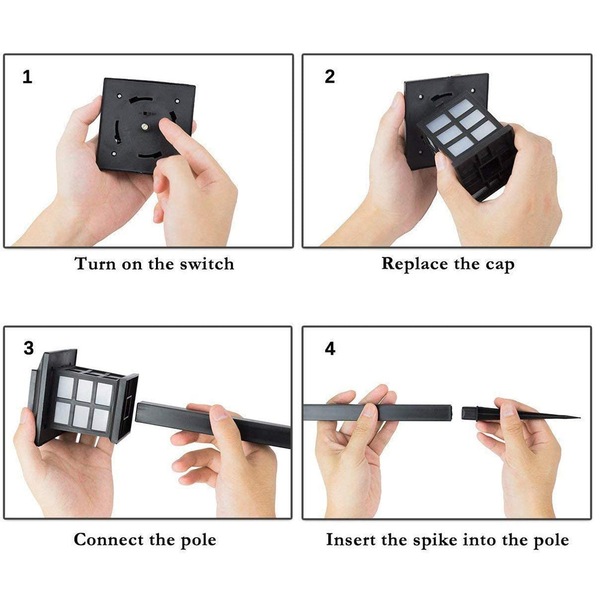 1

Turn on the switch

2

Replace the cap

3

Connect the pole

4

Insert the spike into the pole