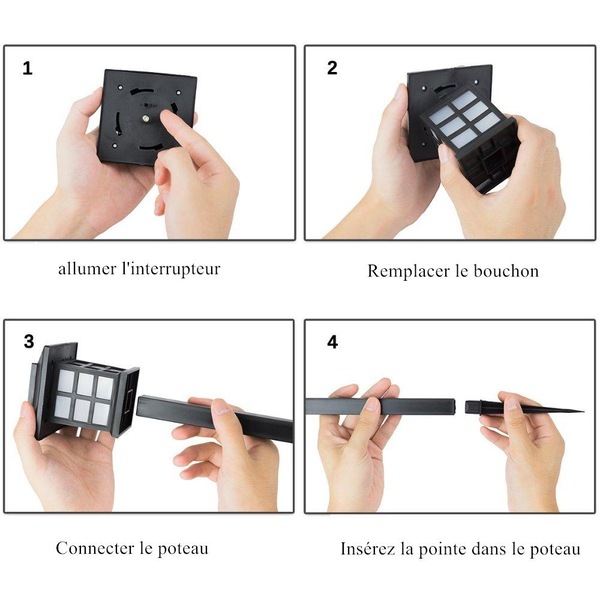 1

allumer l'interrupteur

2

Remplacer le bouchon

3

Connecter le poteau

4

Insérez la pointe dans le poteau