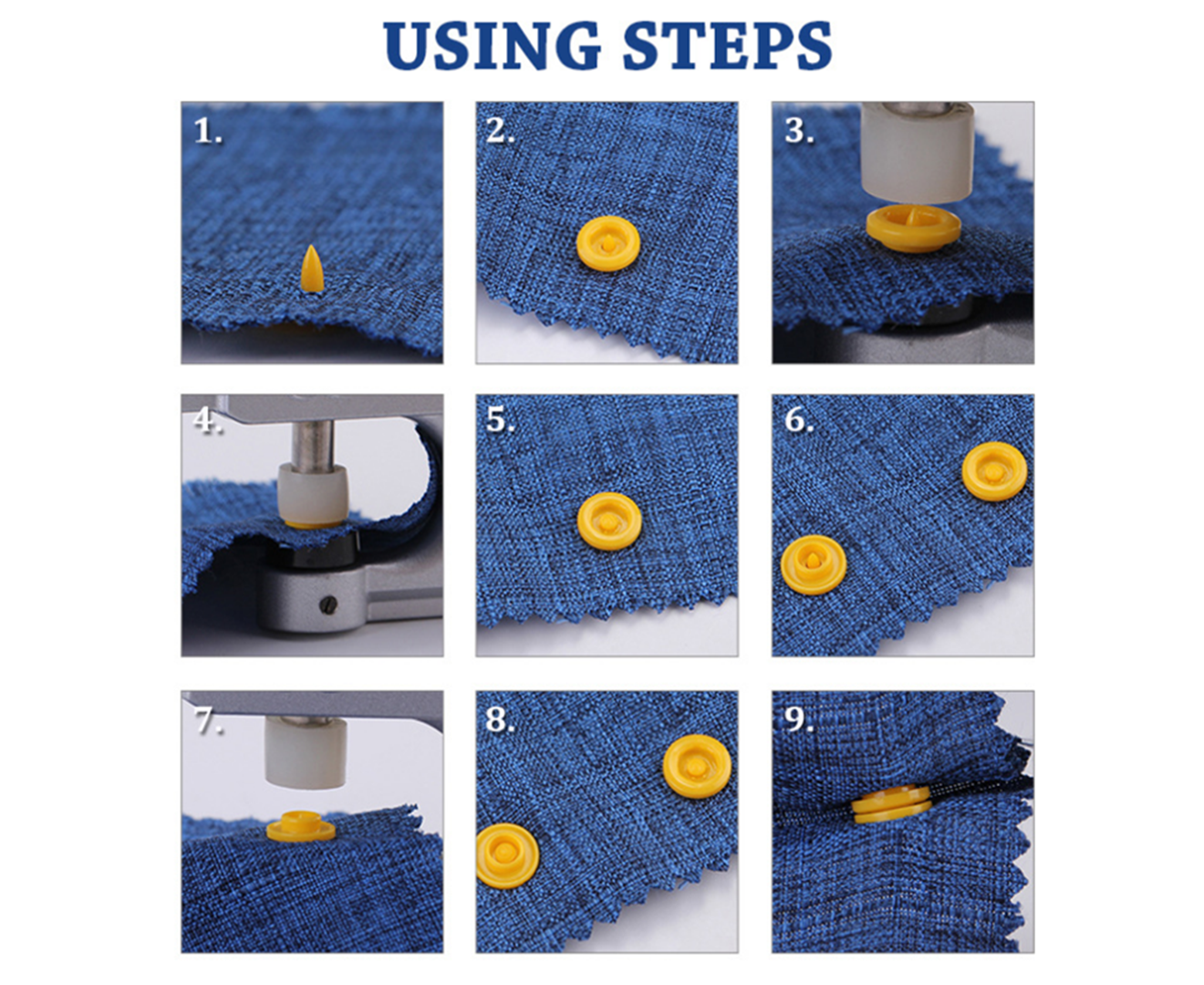 USING STEPS

1.

2.

3.

4.

5.

6.

7.

8.

9.