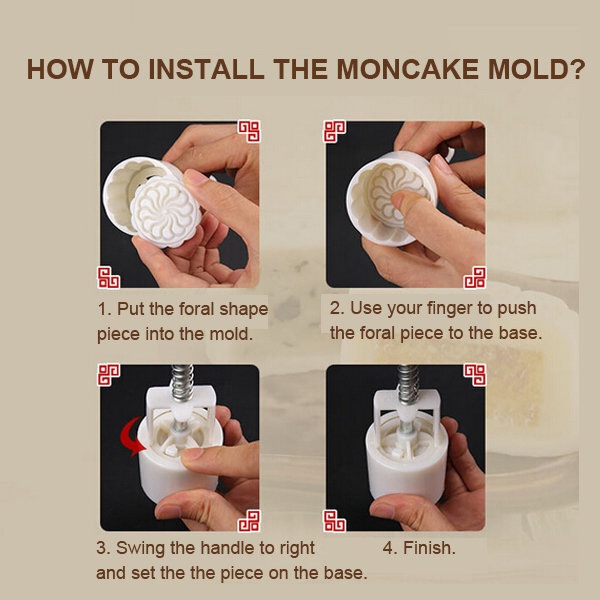 HOW TO INSTALL THE MONCAKE MOLD?

1. Put the foral shape piece into the mold.

2. Use your finger to push the foral piece to the base.

3. Swing the handle to right and set the the piece on the base.

4. Finish.