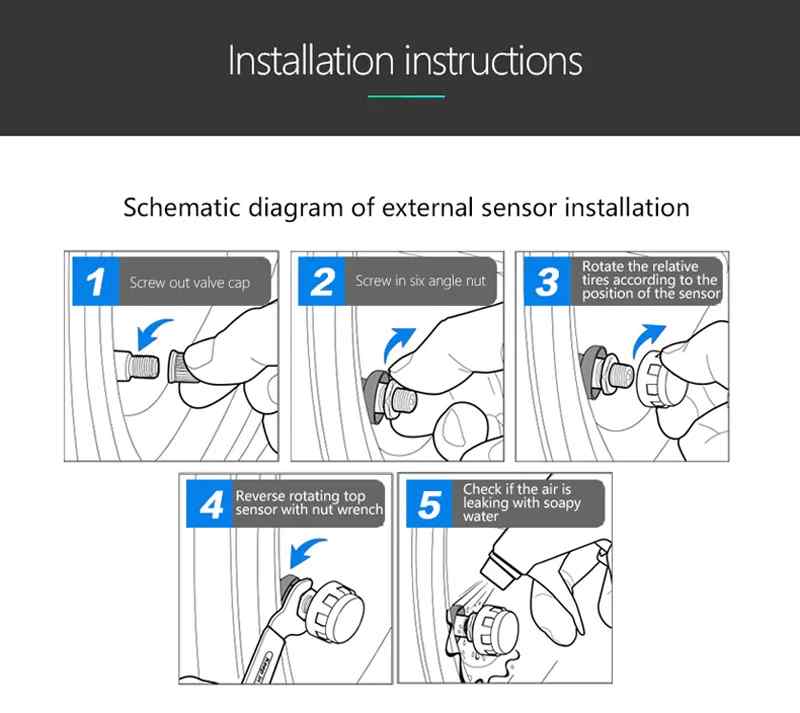 Installation instructions

Schematic diagram of external sensor installation

1 Screw out valve cap

2 Screw in six angle nut

3 Rotate the relative tires according to the position of the sensor

4 Reverse rotating top sensor with nut wrench

5 Check if the air is leaking with soapy water