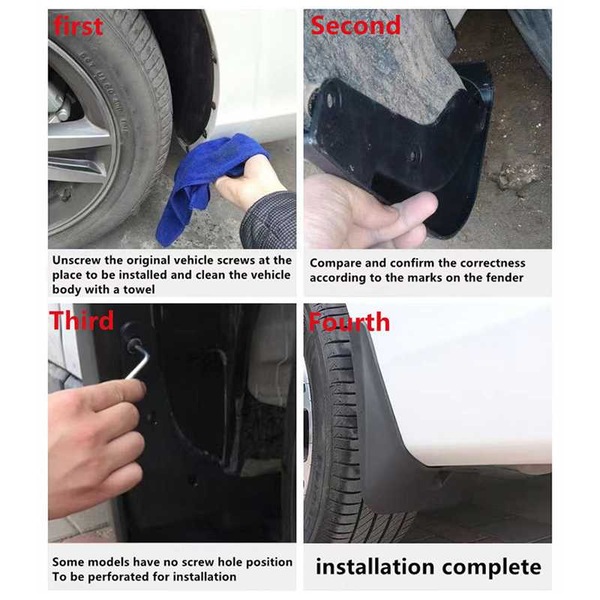 first

Unscrew the original vehicle screws at the place to be installed and clean the vehicle body with a towel

Second

Compare and confirm the correctness according to the marks on the fender

Third

Some models have no screw hole position To be perforated for installation

Fourth

installation complete