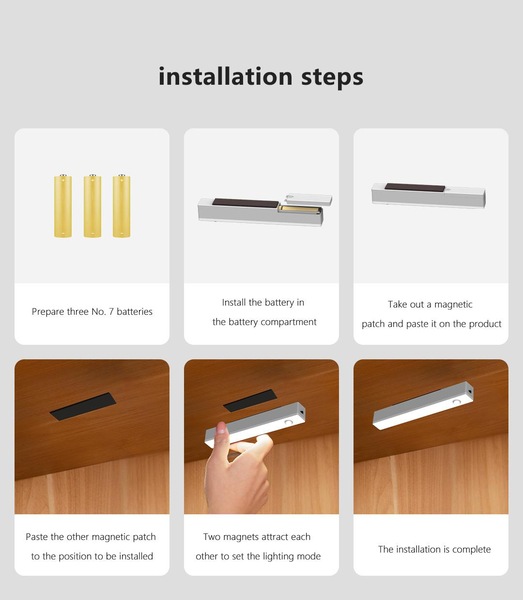 installation steps

Prepare three No. 7 batteries

Install the battery in the battery compartment

Take out a magnetic patch and paste it on the product

Paste the other magnetic patch to the position to be installed

Two magnets attract each other to set the lighting mode

The installation is complete