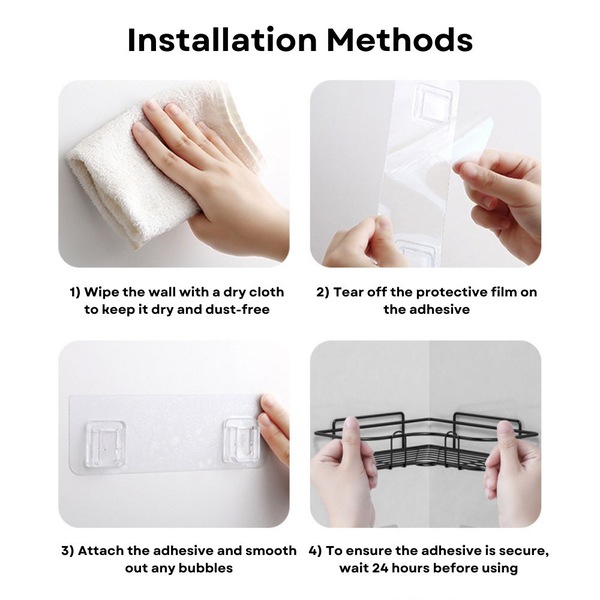 Installation Methods

1) Wipe the wall with a dry cloth to keep it dry and dust-free

2) Tear off the protective film on the adhesive

3) Attach the adhesive and smooth out any bubbles

4) To ensure the adhesive is secure, wait 24 hours before using