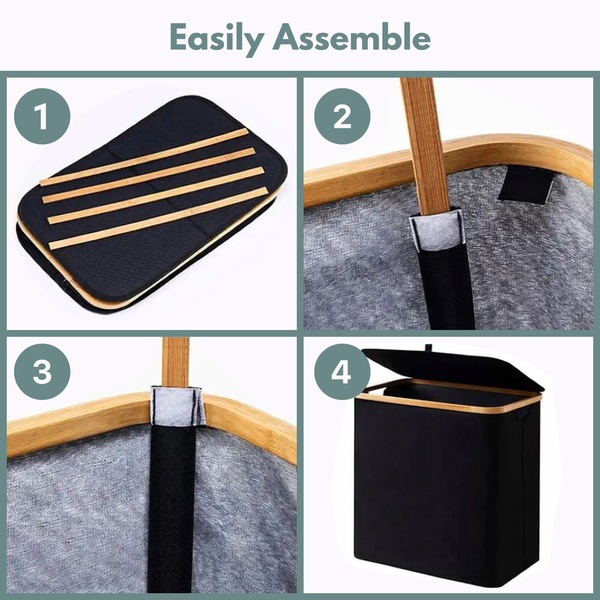 Easily Assemble

1

2

3

4