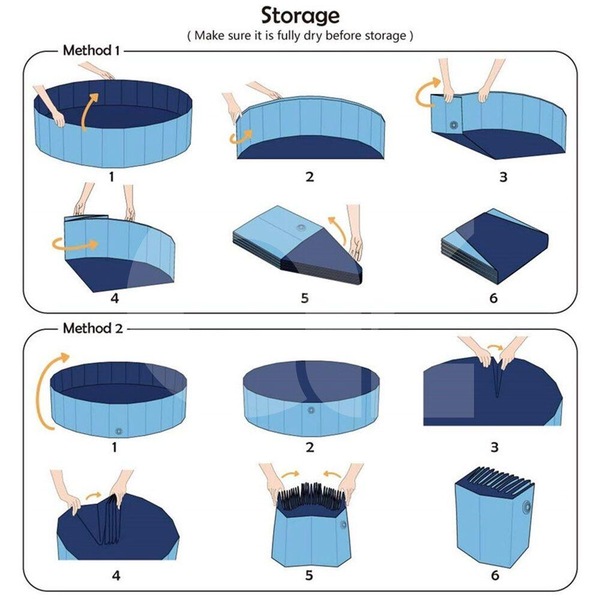 Storage
( Make sure it is fully dry before storage )

Method 1

1

2

3

4

5

6

Method 2

1

2

3

4

5

6