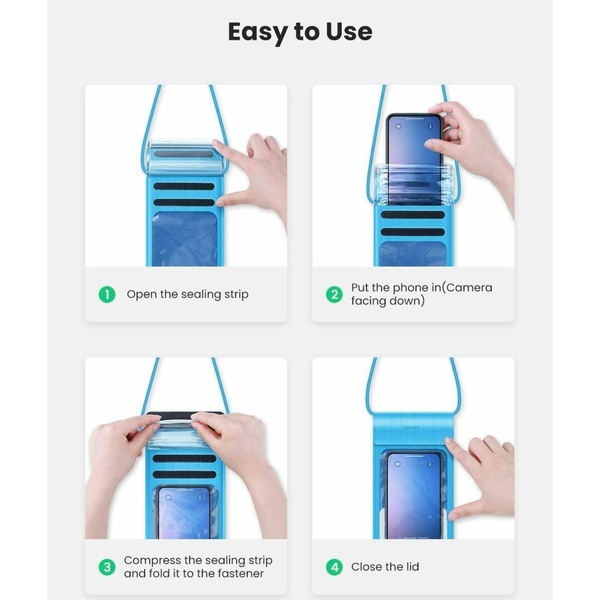 Easy to Use

1 Open the sealing strip

2 Put the phone in(Camera facing down)

3 Compress the sealing strip and fold it to the fastener

4 Close the lid