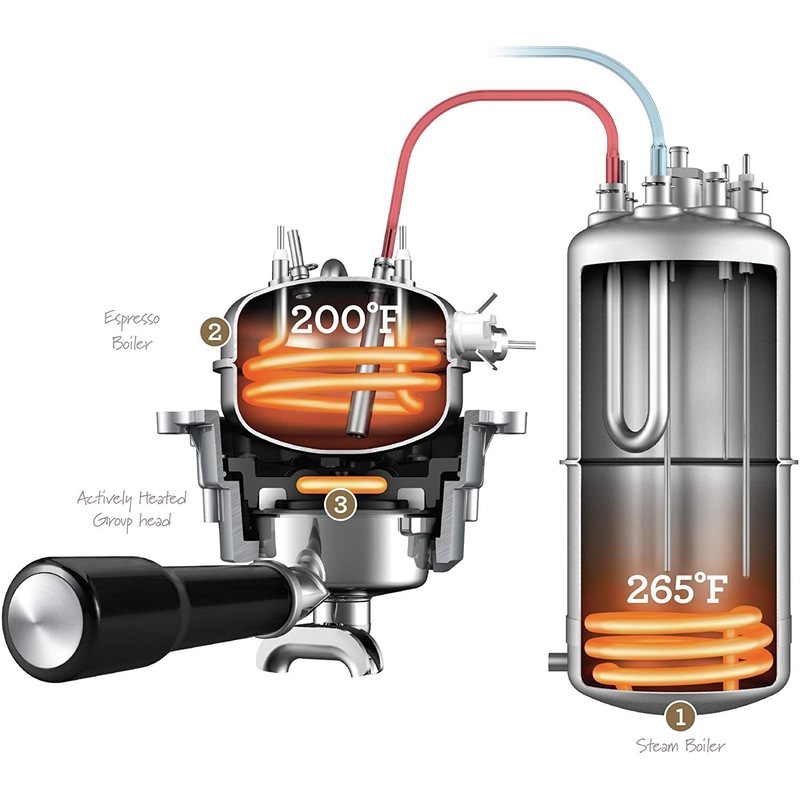 Espresso Boiler

2

200°F

Actively Heated Group head

3

265°F

1

Steam Boiler