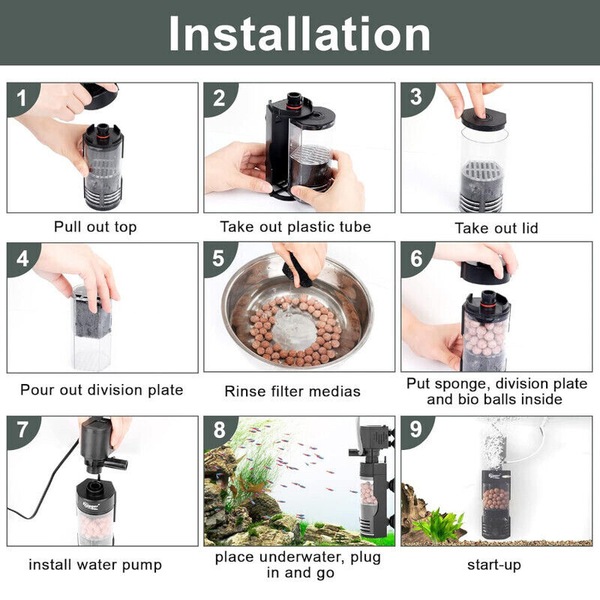 Installation

1

Pull out top

2

Take out plastic tube

3

Take out lid

4

Pour out division plate

5

Rinse filter medias

6

Put sponge, division plate and bio balls inside

7

install water pump

8

place underwater, plug in and go

9

start-up