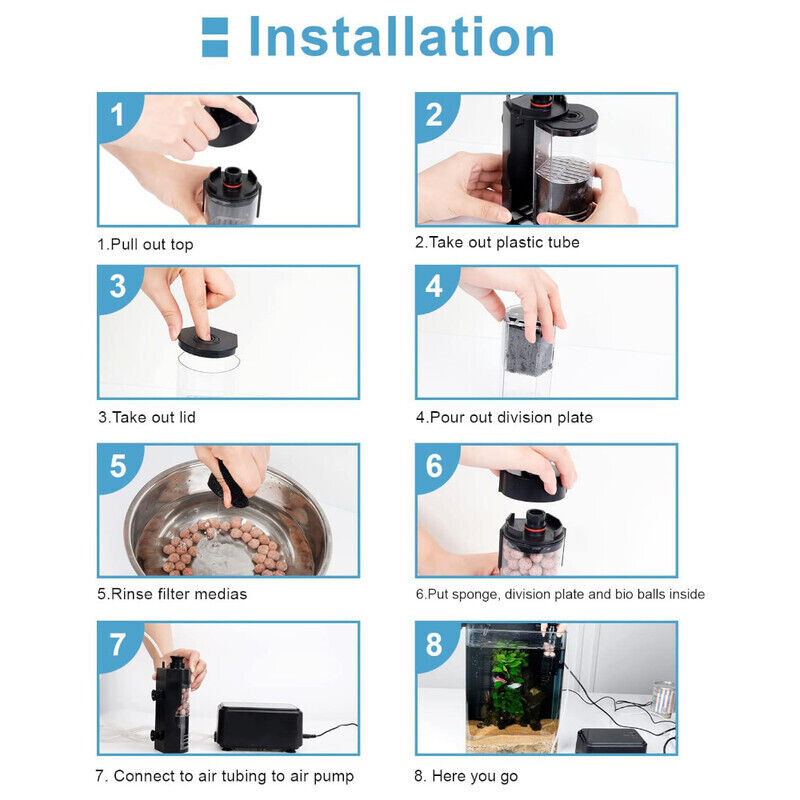 Installation

1

1.Pull out top

2

2.Take out plastic tube

3

3.Take out lid

4

4.Pour out division plate

5

5.Rinse filter medias

6

6.Put sponge, division plate and bio balls inside

7

7. Connect to air tubing to air pump

8

8. Here you go