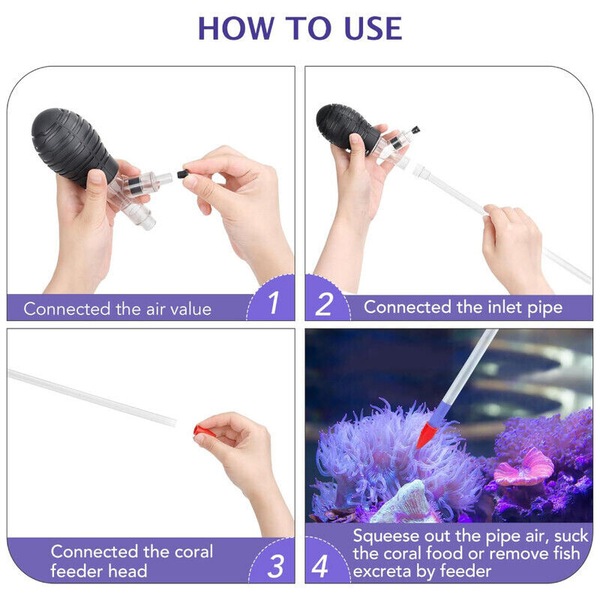 HOW TO USE

Connected the air value 1

2 Connected the inlet pipe

Connected the coral feeder head 3

4 Squeese out the pipe air, suck the coral food or remove fish excreta by feeder