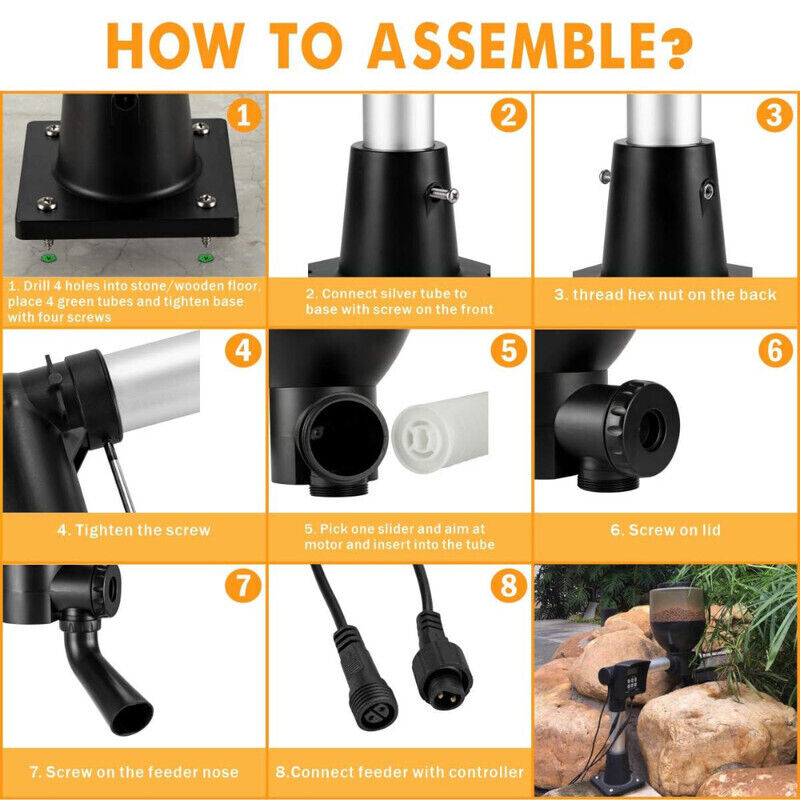 HOW TO ASSEMBLE?

1

1. Drill 4 holes into stone/wooden floor, place 4 green tubes and tighten base with four screws

2

2. Connect silver tube to base with screw on the front

3

3. thread hex nut on the back

4

4. Tighten the screw

5

5. Pick one slider and aim at motor and insert into the tube

6

6. Screw on lid

7

7. Screw on the feeder nose

8

8.Connect feeder with controller