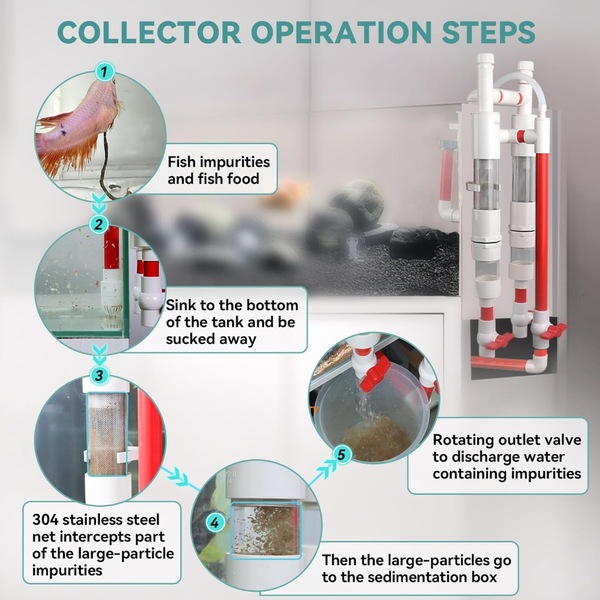 COLLECTOR OPERATION STEPS

1

Fish impurities and fish food

2

Sink to the bottom of the tank and be sucked away

3

304 stainless steel net intercepts part of the large-particle impurities

4

Then the large-particles go to the sedimentation box

5

Rotating outlet valve to discharge water containing impurities