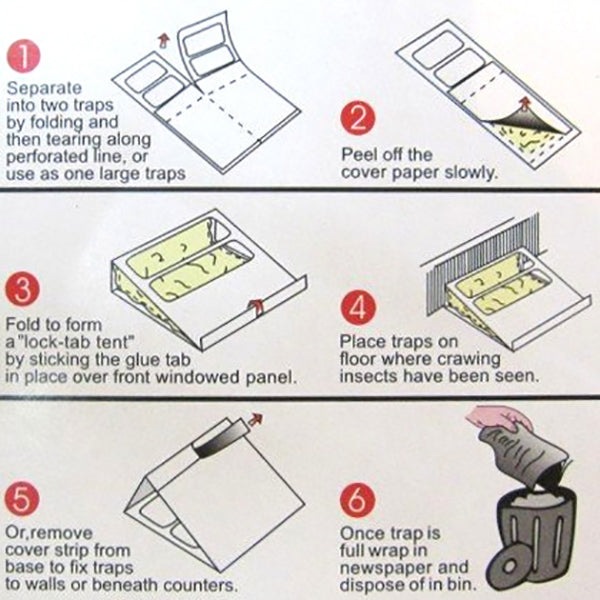 1
Separate into two traps by folding and then tearing along perforated line, or use as one large traps

2
Peel off the cover paper slowly.

3
Fold to form a "lock-tab tent" by sticking the glue tab in place over front windowed panel.

4
Place traps on floor where crawing insects have been seen.

5
Or,remove cover strip from base to fix traps to walls or beneath counters.

6
Once trap is full wrap in newspaper and dispose of in bin.