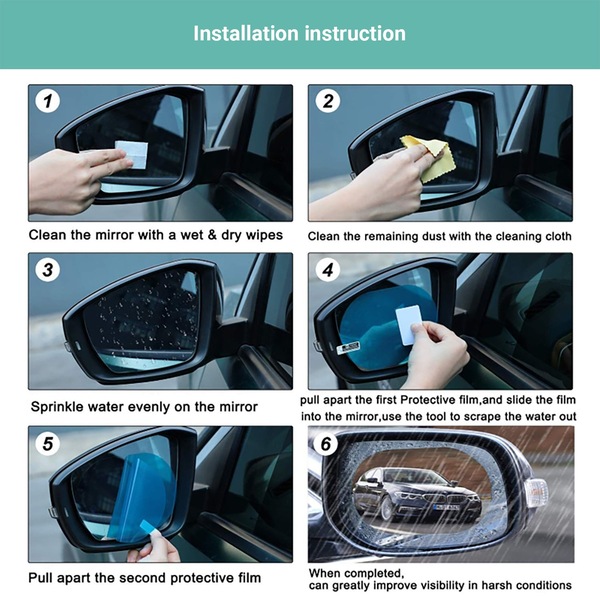 Installation instruction

1

Clean the mirror with a wet & dry wipes

2

Clean the remaining dust with the cleaning cloth

3

Sprinkle water evenly on the mirror

4

pull apart the first Protective film,and slide the film into the mirror,use the tool to scrape the water out

5

Pull apart the second protective film

6

When completed, can greatly improve visibility in harsh conditions