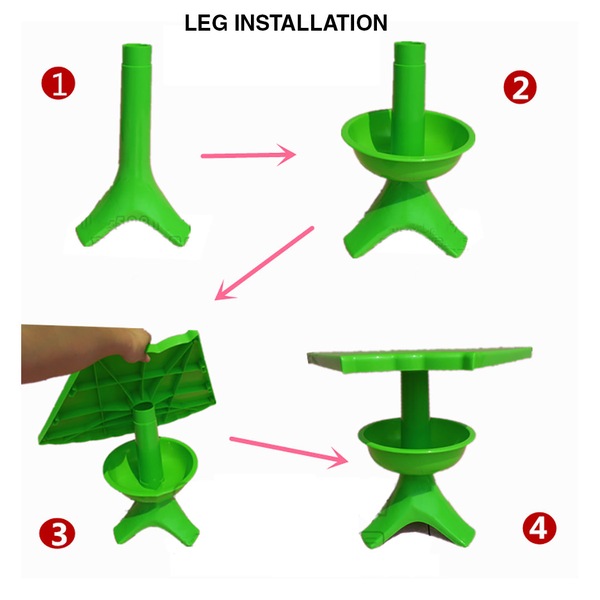 LEG INSTALLATION

1

2

3

4