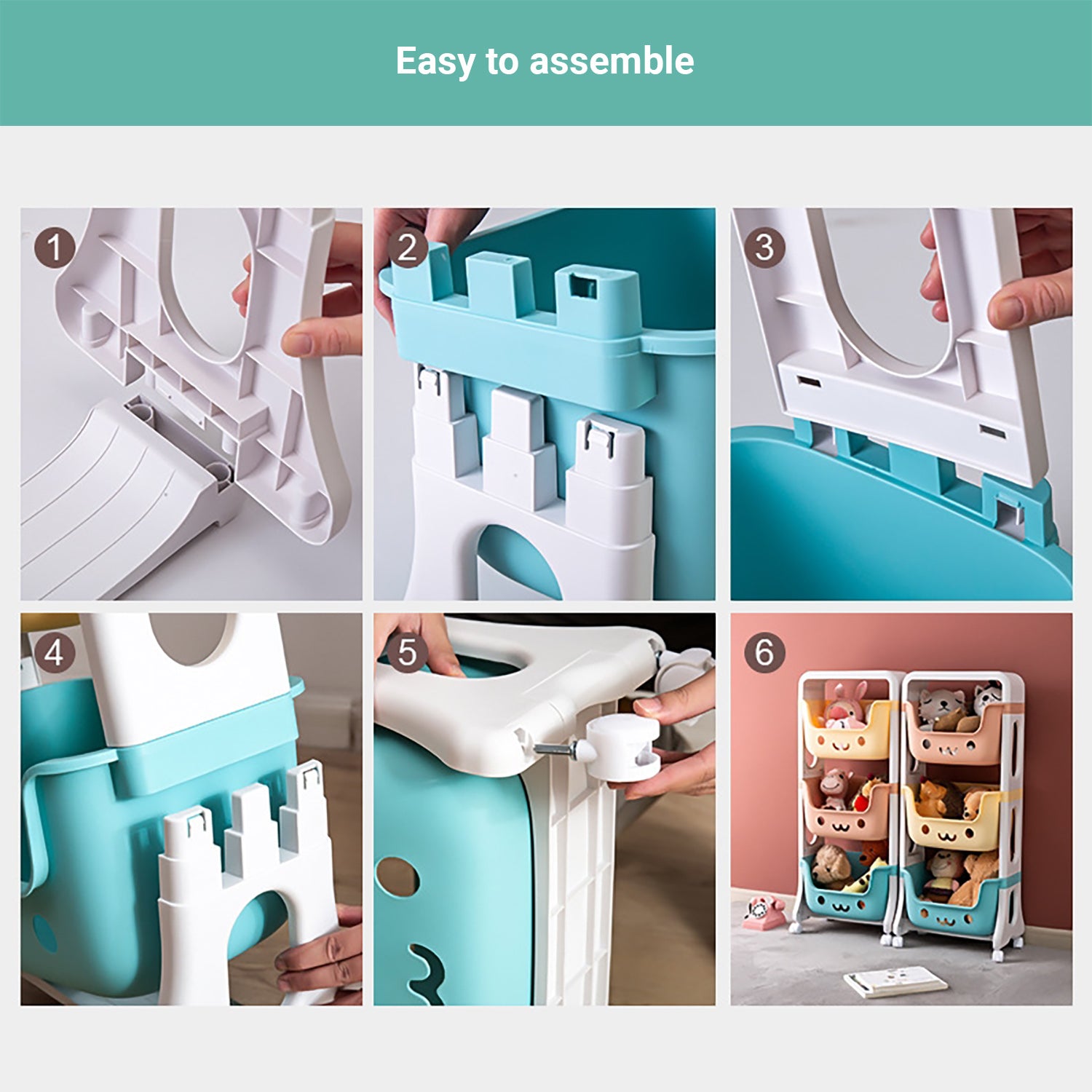 Easy to assemble

1

2

3

4

5

6