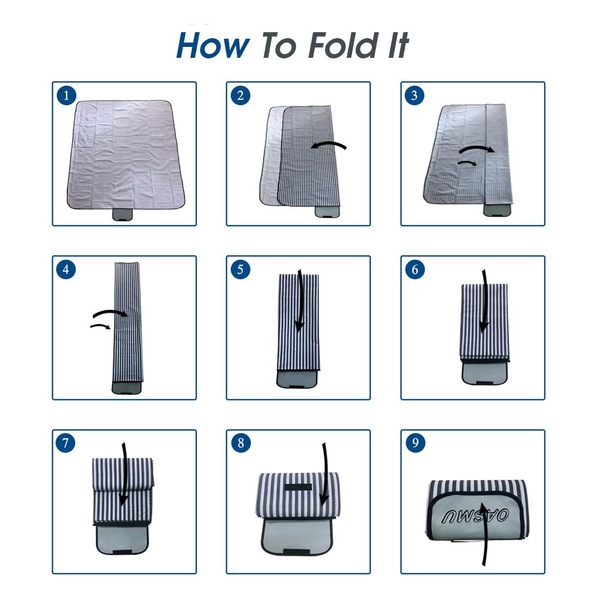 How To Fold It

1

2

3

4

5

6

7

8

9

OASMU