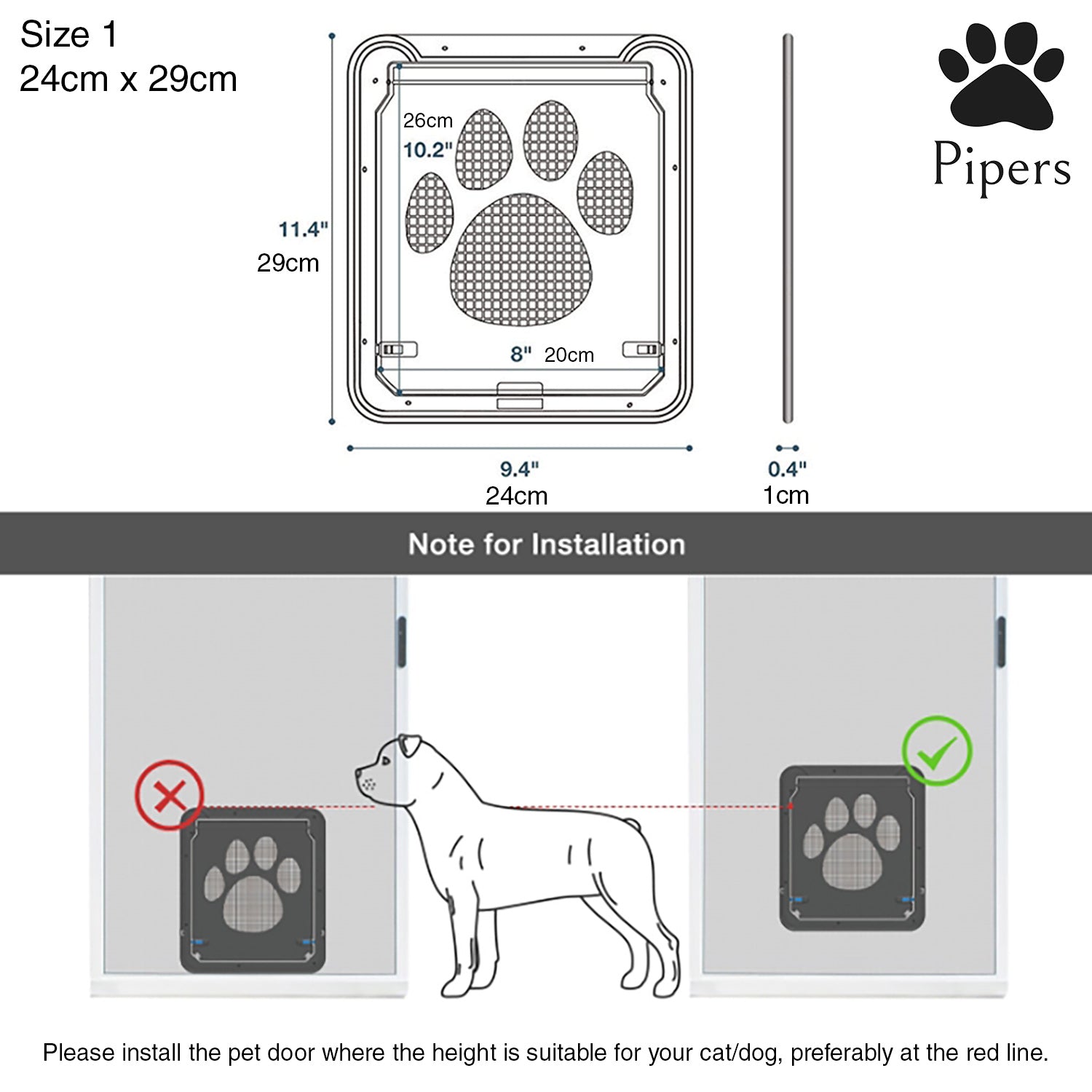 Size 1
24cm x 29cm

Pipers

26cm
10.2"

11.4"
29cm

8" 20cm

9.4"
24cm

0.4"
1cm

Note for Installation

Please install the pet door where the height is suitable for your cat/dog, preferably at the red line.