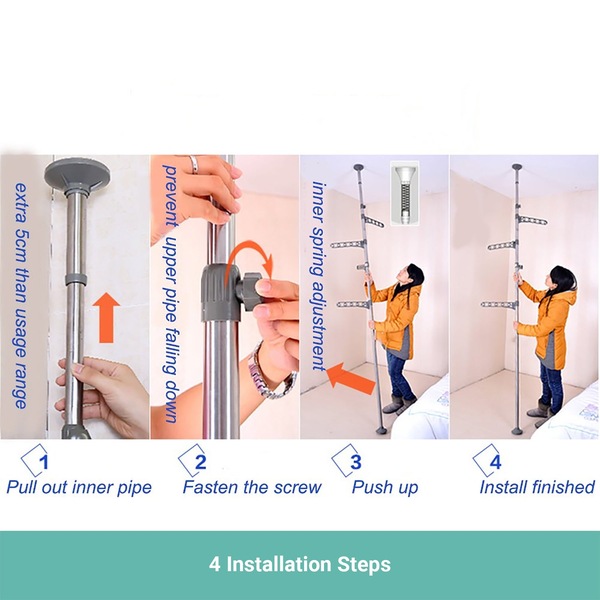 extra 5cm than usage range

prevent upper pipe falling down

inner spring adjustment

1
Pull out inner pipe

2
Fasten the screw

3
Push up

4
Install finished

4 Installation Steps